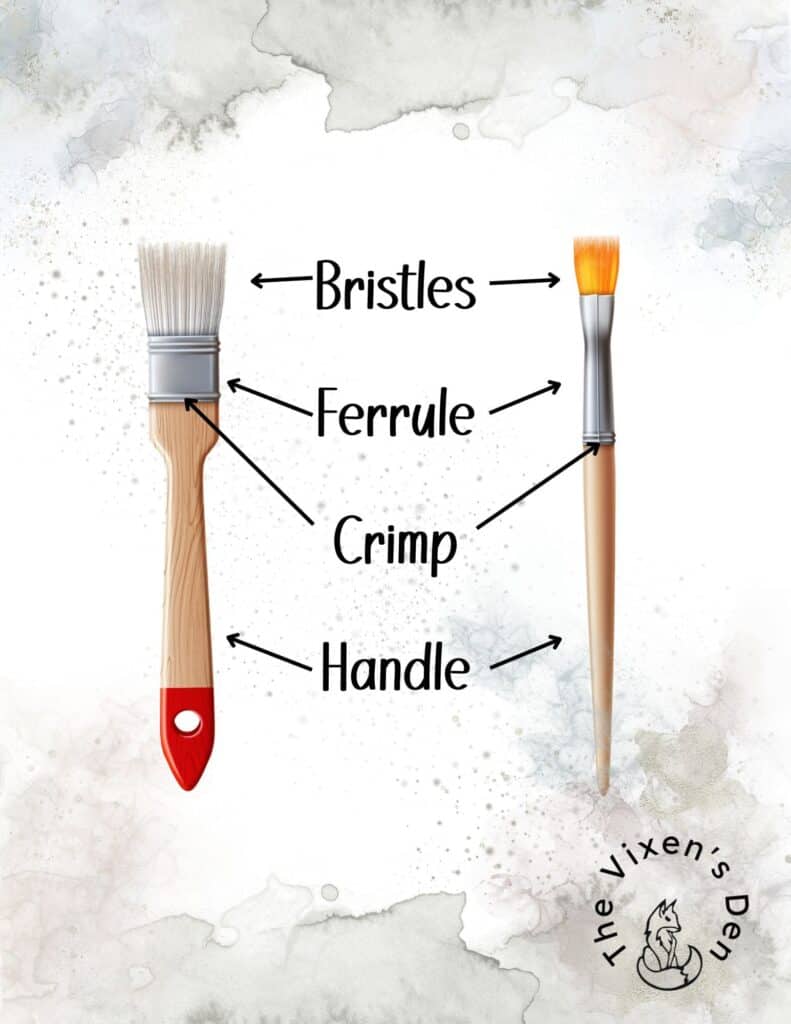 Bristles

Ferrule

Crimp

Handle

The Vixen's Den